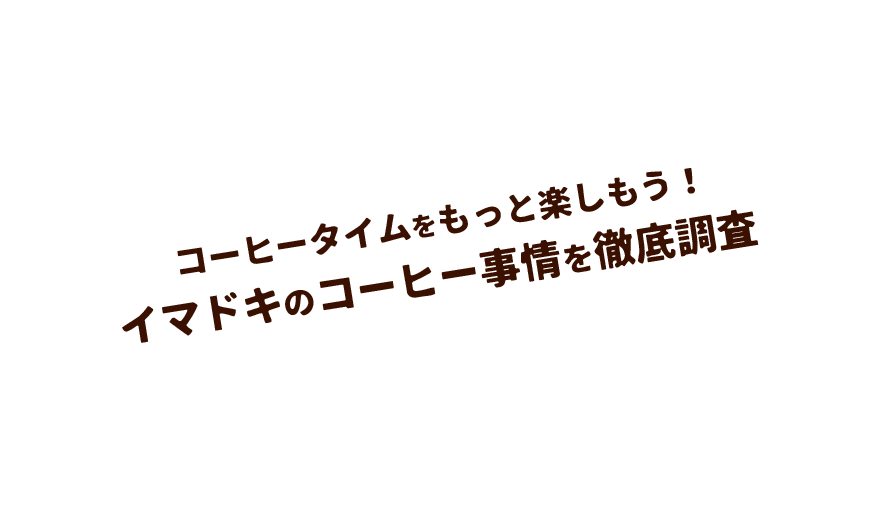 コーヒータイムをもっと楽しもう！
イマドキのコーヒー事情を徹底調査