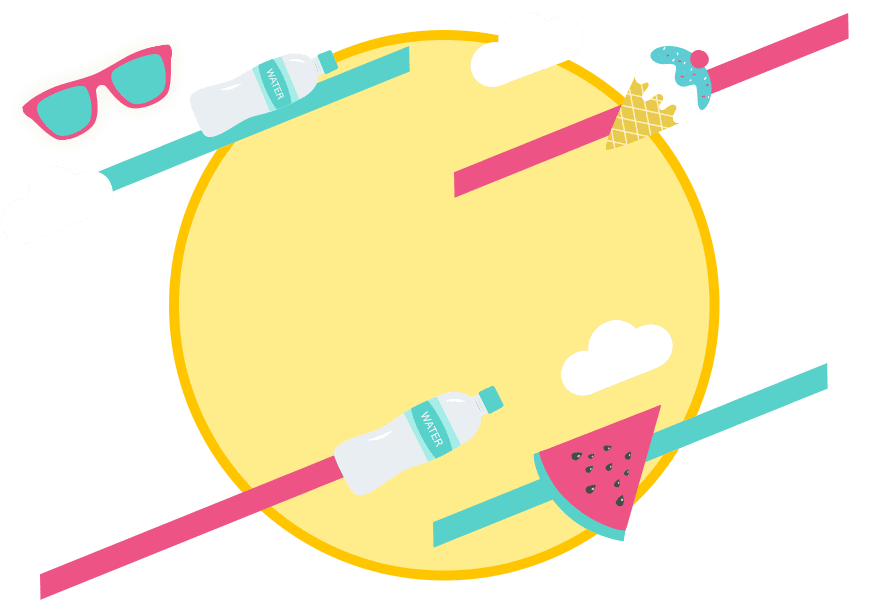 WATER

WATER